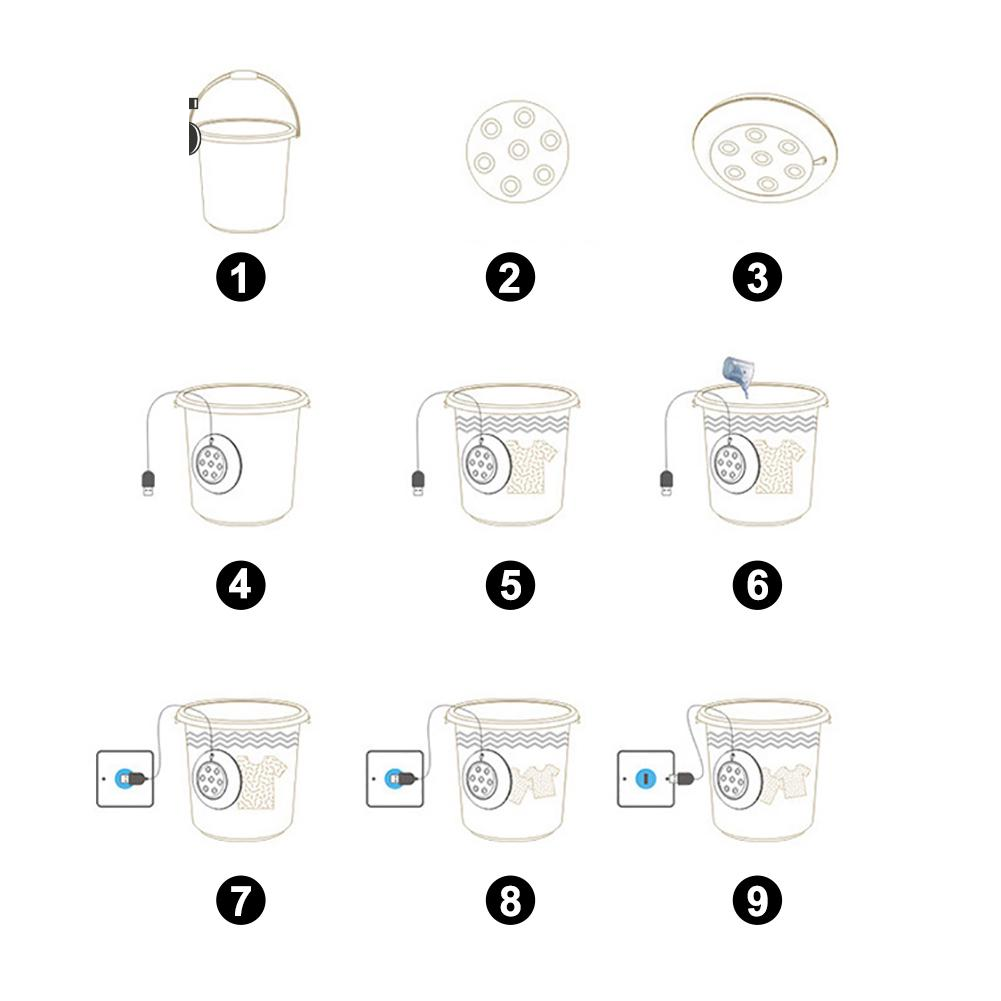 1
2
3
4
5
6
7
8
9